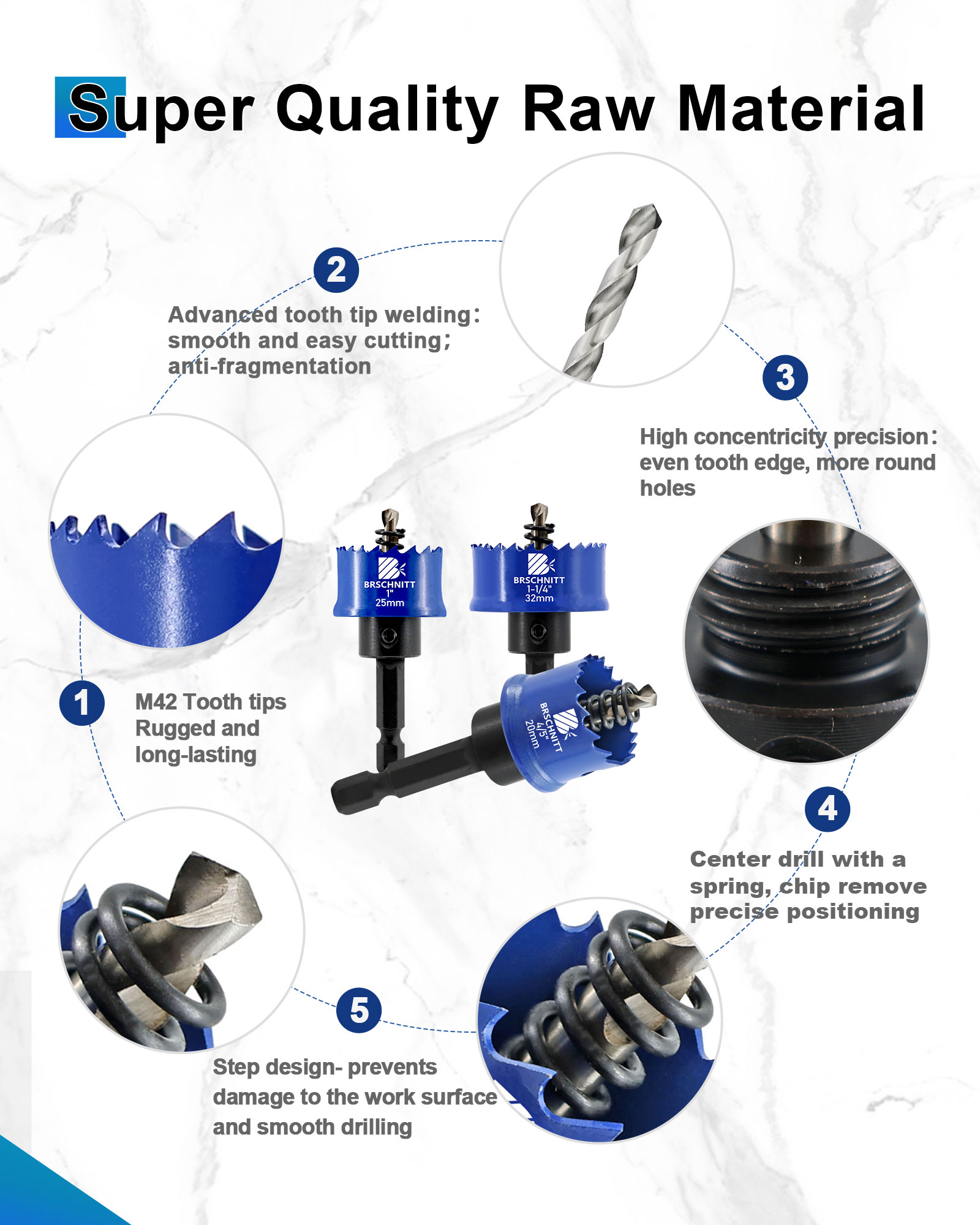 Super Quality Raw Material

2

Advanced tooth tip welding: smooth and easy cutting; anti-fragmentation

3

High concentricity precision: even tooth edge, more round holes

BRSCHNITT 1" 25mm

BRSCHNITT 1-1/4" 32mm

BRSCHNITT 4/5" 20mm

1

M42 Tooth tips Rugged and long-lasting

4

Center drill with a spring, chip remove precise positioning

5

Step design- prevents damage to the work surface and smooth drilling